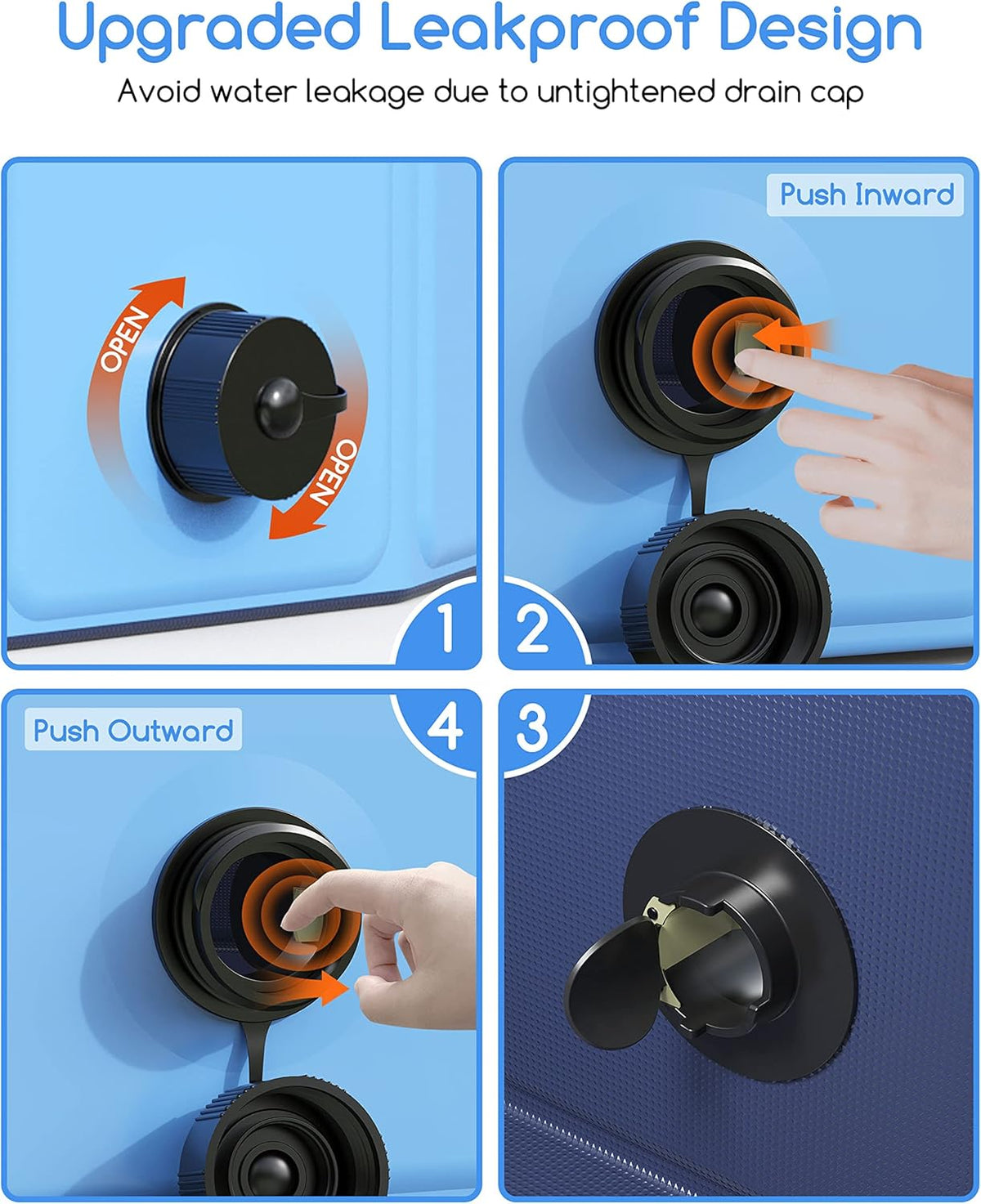 Upgraded Leakproof Design

Avoid water leakage due to untightened drain cap

OPEN

OPEN

1

Push Inward

2

Push Outward

4

3